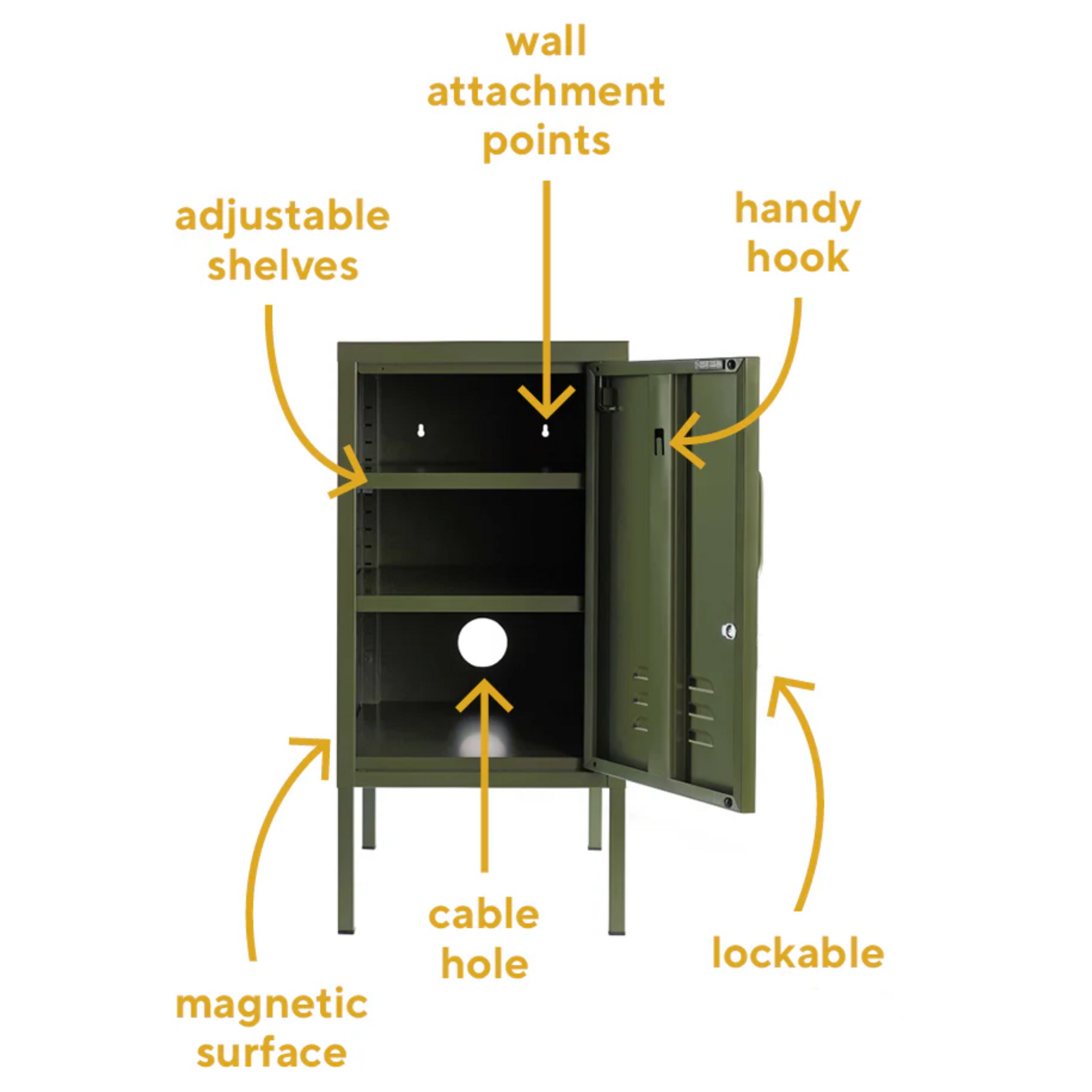 wall attachment points

adjustable shelves

handy hook

cable hole

lockable

magnetic surface