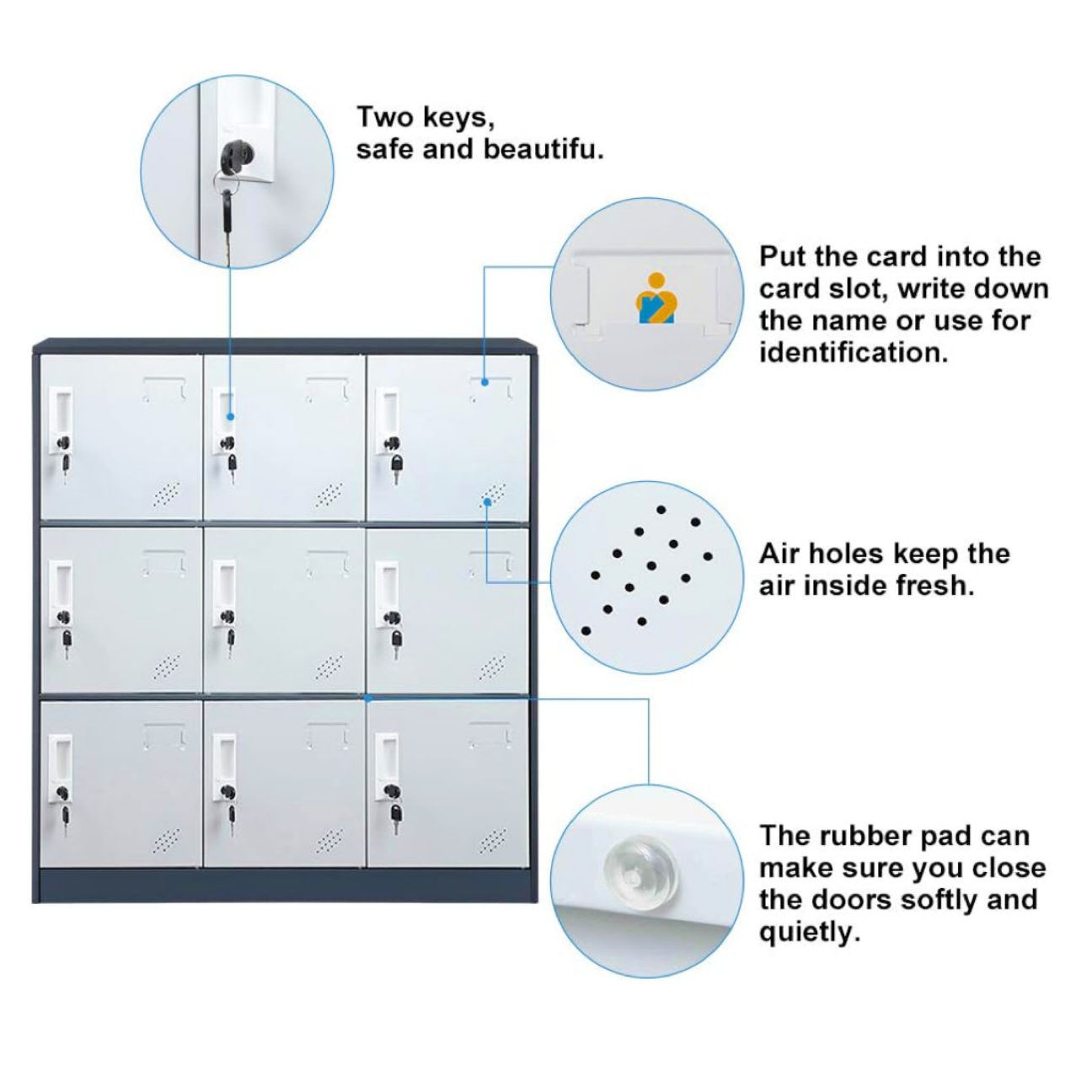 Two keys,
safe and beautifu.

Put the card into the card slot, write down the name or use for identification.

Air holes keep the air inside fresh.

The rubber pad can make sure you close the doors softly and quietly.