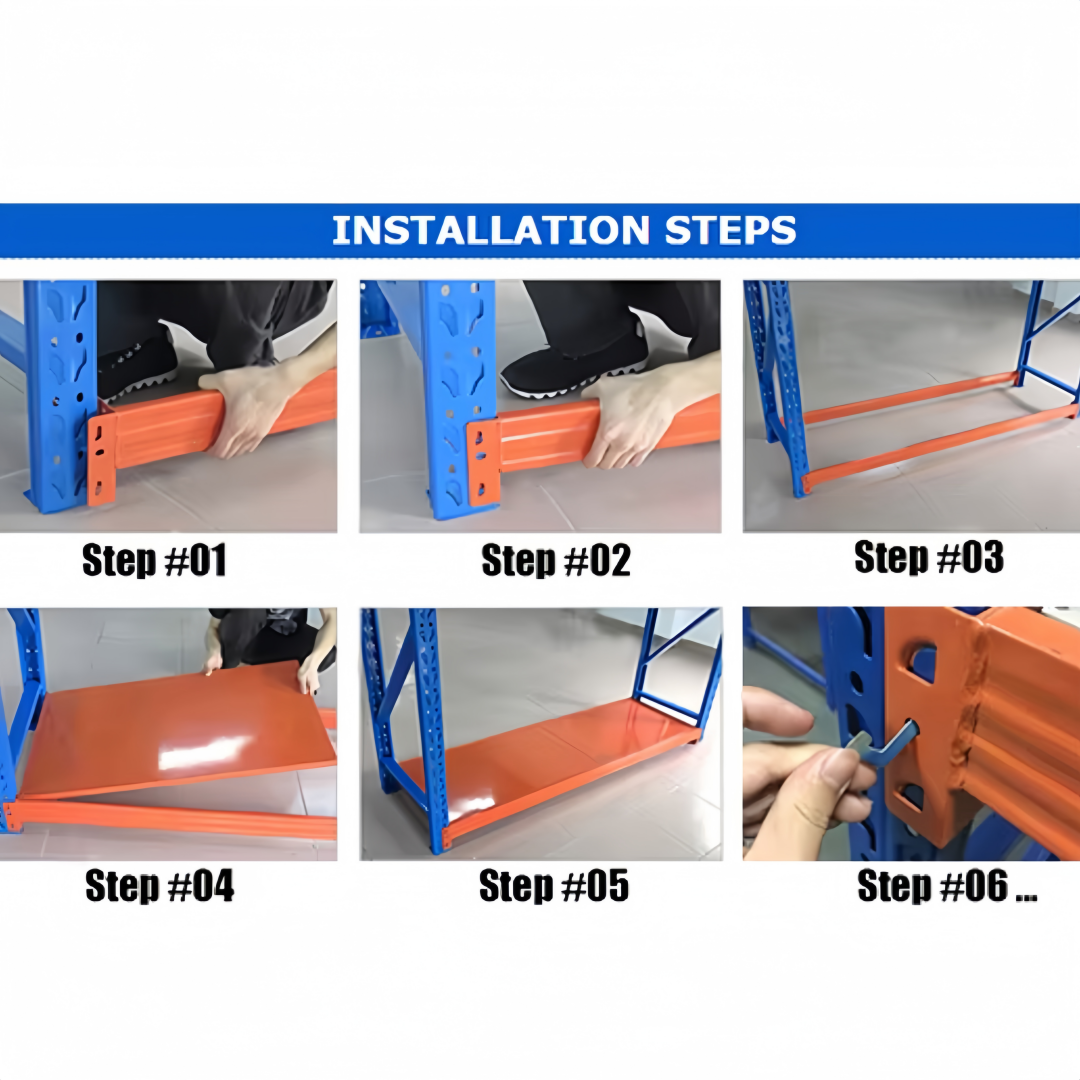 INSTALLATION STEPS

Step #01

Step #02

Step #03

Step #04

Step #05

Step #06 ...